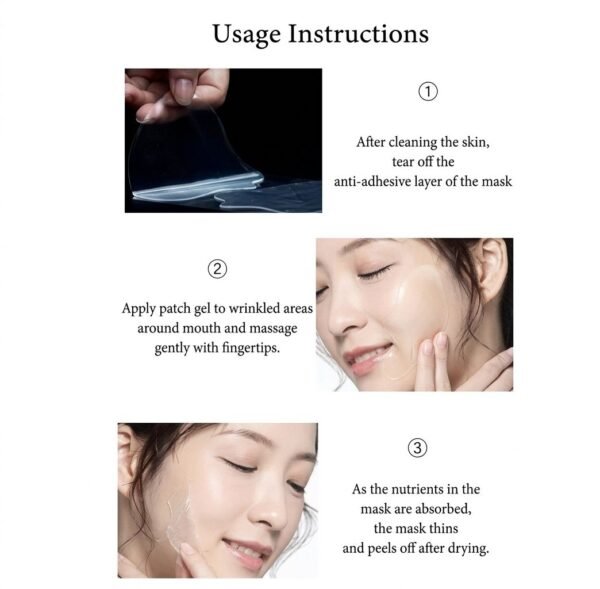 Usage Instructions

①

After cleaning the skin, tear off the anti-adhesive layer of the mask

②

Apply patch gel to wrinkled areas around mouth and massage gently with fingertips.

③

As the nutrients in the mask are absorbed, the mask thins and peels off after drying.