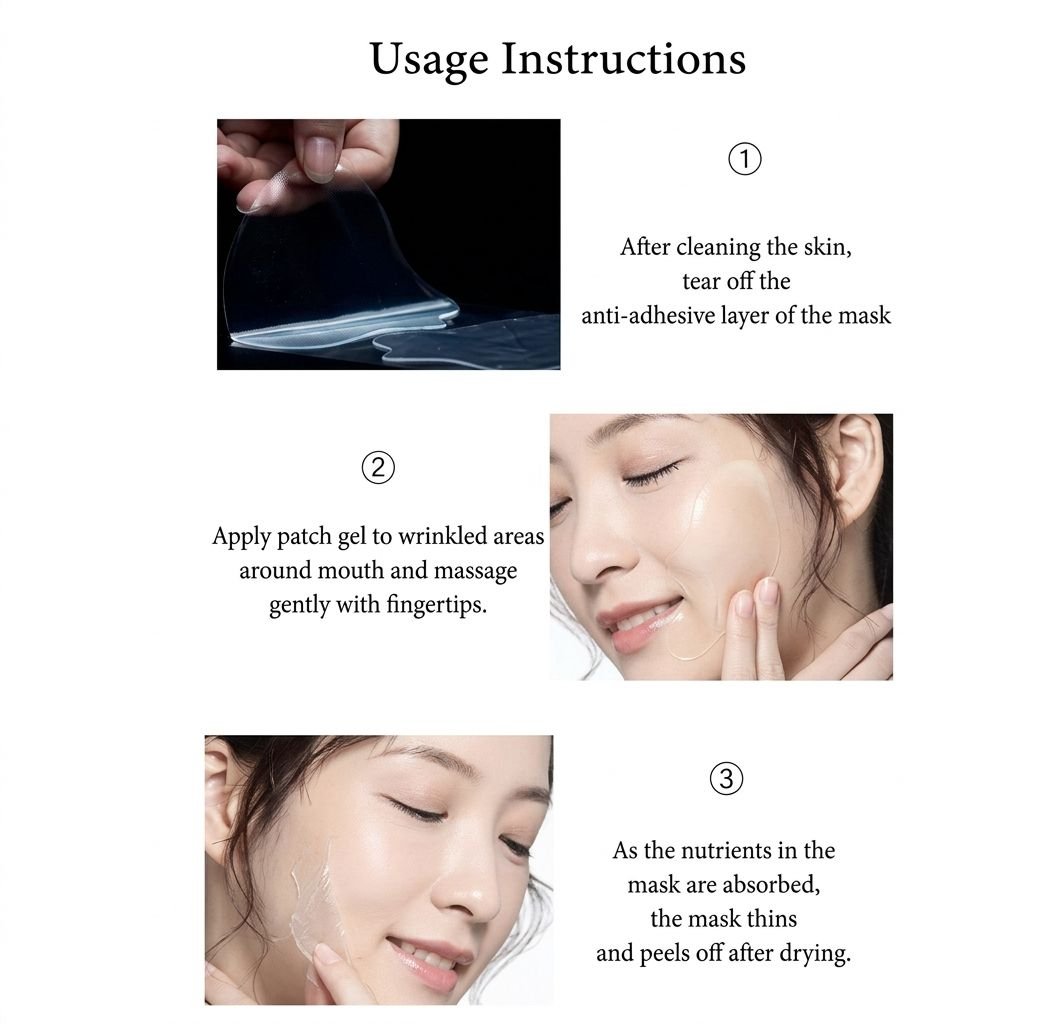 Usage Instructions

①

After cleaning the skin,
tear off the
anti-adhesive layer of the mask

②

Apply patch gel to wrinkled areas
around mouth and massage
gently with fingertips.

③

As the nutrients in the
mask are absorbed,
the mask thins
and peels off after drying.