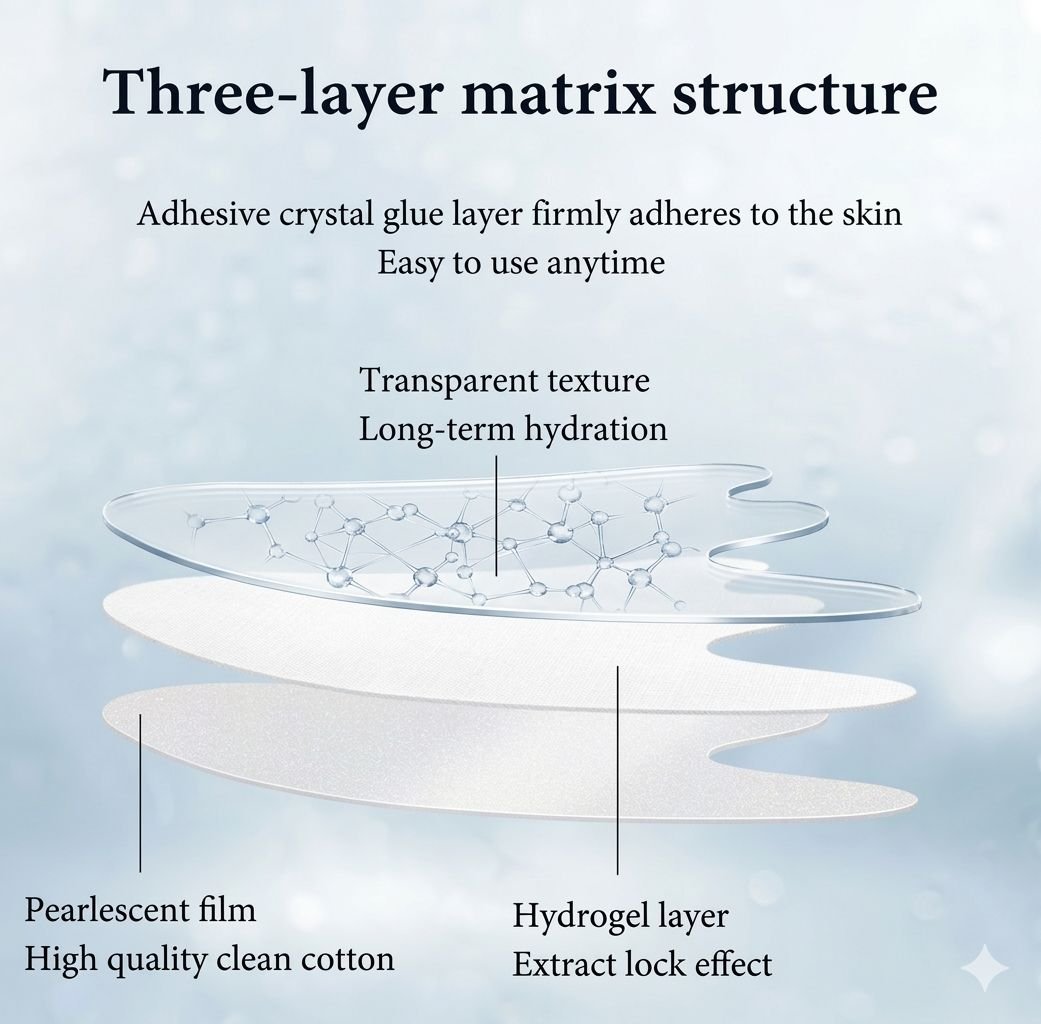 Three-layer matrix structure

Adhesive crystal glue layer firmly adheres to the skin
Easy to use anytime

Transparent texture
Long-term hydration

Pearlescent film
High quality clean cotton

Hydrogel layer
Extract lock effect